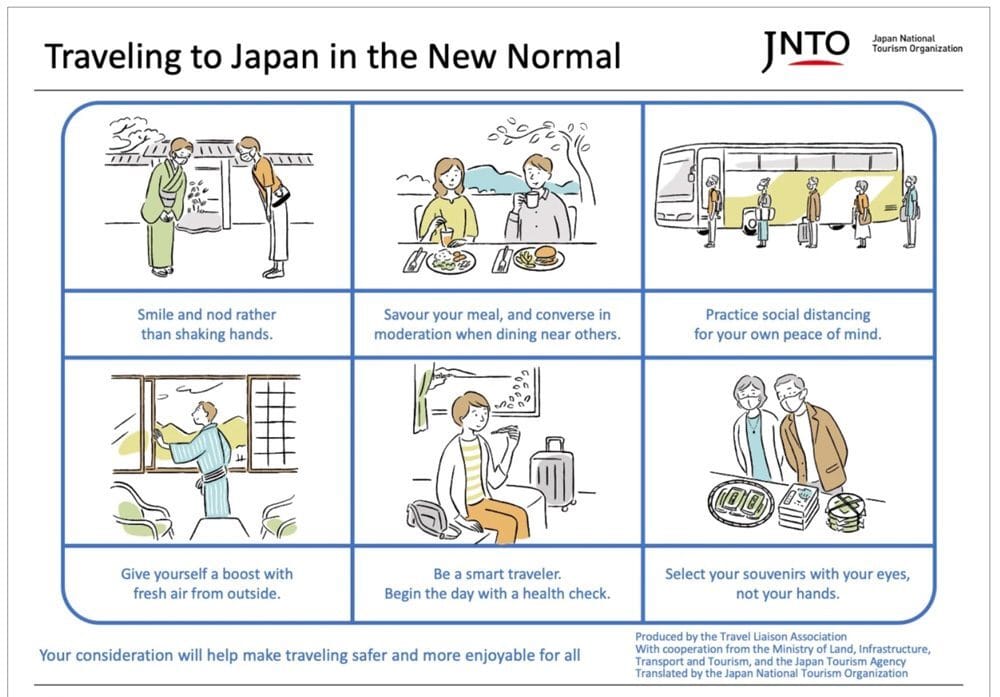 Traveling to Japan in the New Normal

JNTO Japan National Tourism Organization

Smile and nod rather than shaking hands.

Savour your meal, and converse in moderation when dining near others.

Practice social distancing for your own peace of mind.

Give yourself a boost with fresh air from outside.

Be a smart traveler. Begin the day with a health check.

Select your souvenirs with your eyes, not your hands.

Your consideration will help make traveling safer and more enjoyable for all

Produced by the Travel Liaison Association
With cooperation from the Ministry of Land, Infrastructure, Transport and Tourism, and the Japan Tourism Agency
Translated by the Japan National Tourism Organization